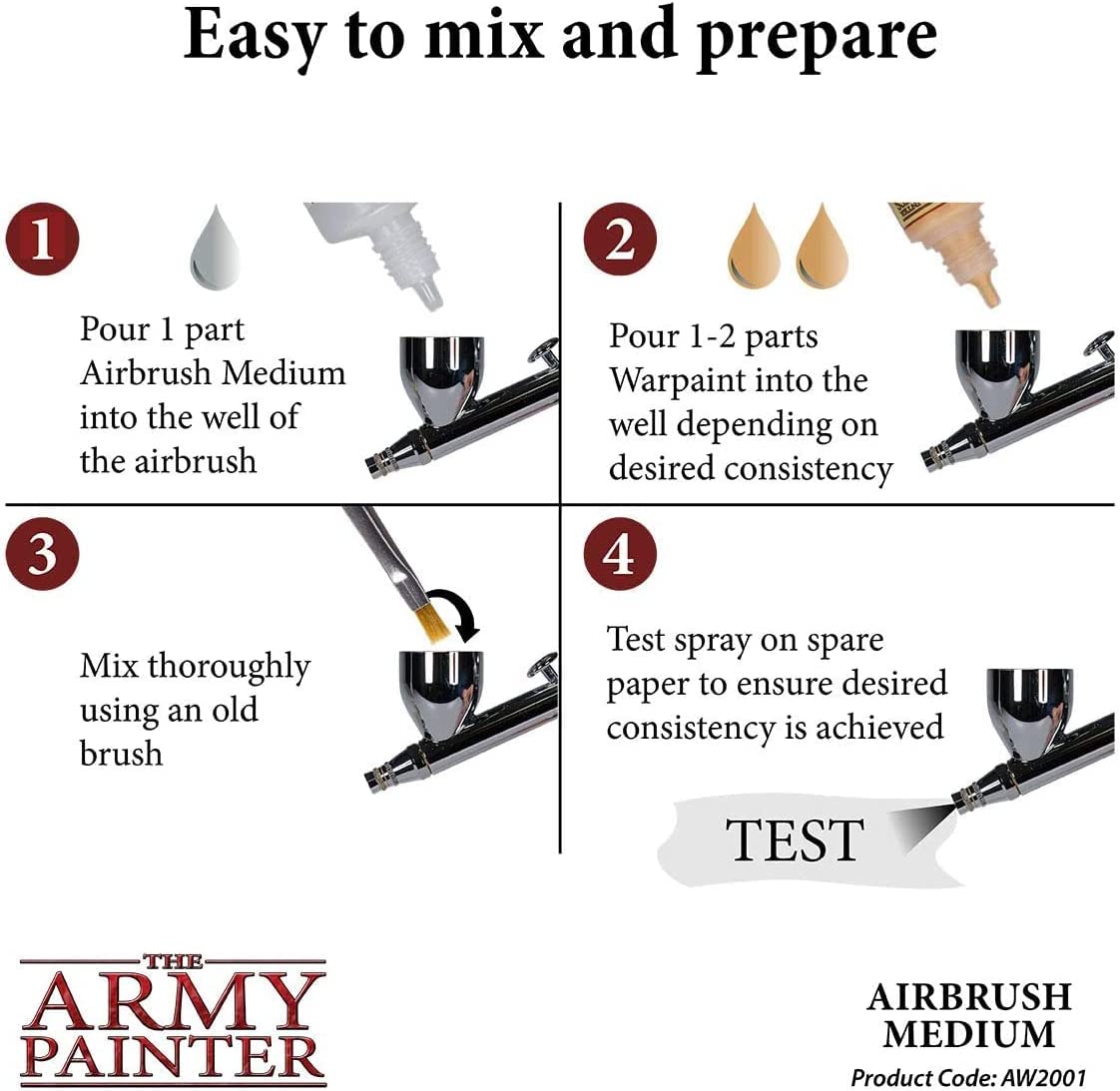 Easy to mix and prepare

1

Pour 1 part Airbrush Medium into the well of the airbrush

2

Pour 1-2 parts Warpaint into the well depending on desired consistency

3

Mix thoroughly using an old brush

4

Test spray on spare paper to ensure desired consistency is achieved

TEST

THE ARMY PAINTER

AIRBRUSH MEDIUM
Product Code: AW2001