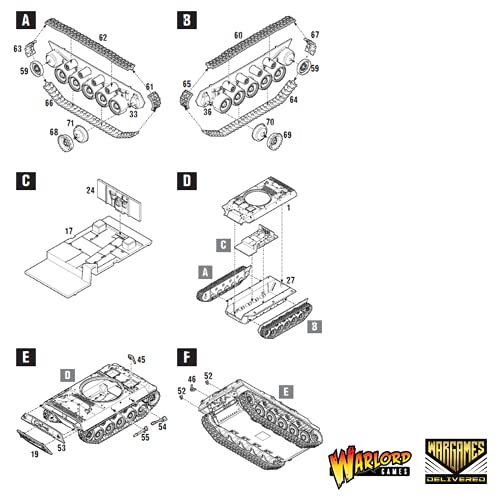 A

62
63
59
61
66
33
71
68

B

60
67
59
65
64
36
70
69

C

24
17

D

1
C
A
27
B

E

45
D
54
55
53
19

F

46
52
52
E

WARLORD GAMES

WARGAMES DELIVERED