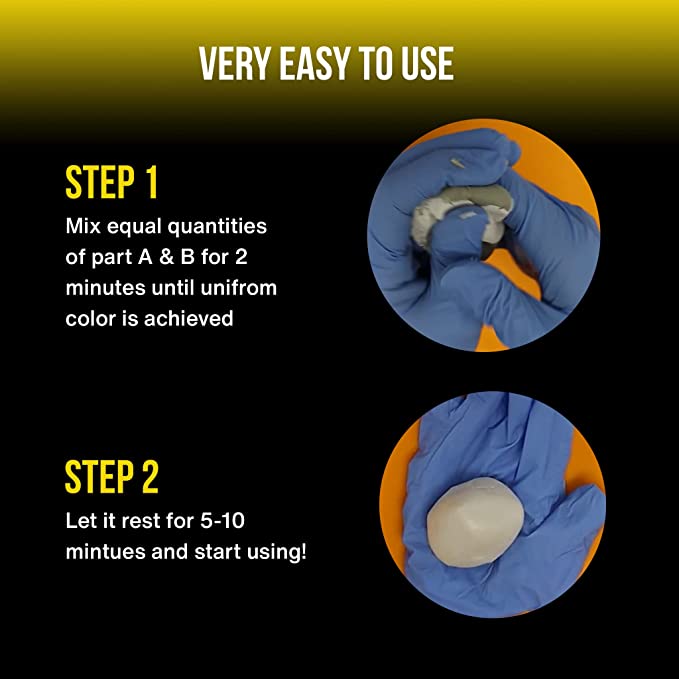 VERY EASY TO USE

STEP 1
Mix equal quantities of part A & B for 2 minutes until unifrom color is achieved

STEP 2
Let it rest for 5-10 mintues and start using!